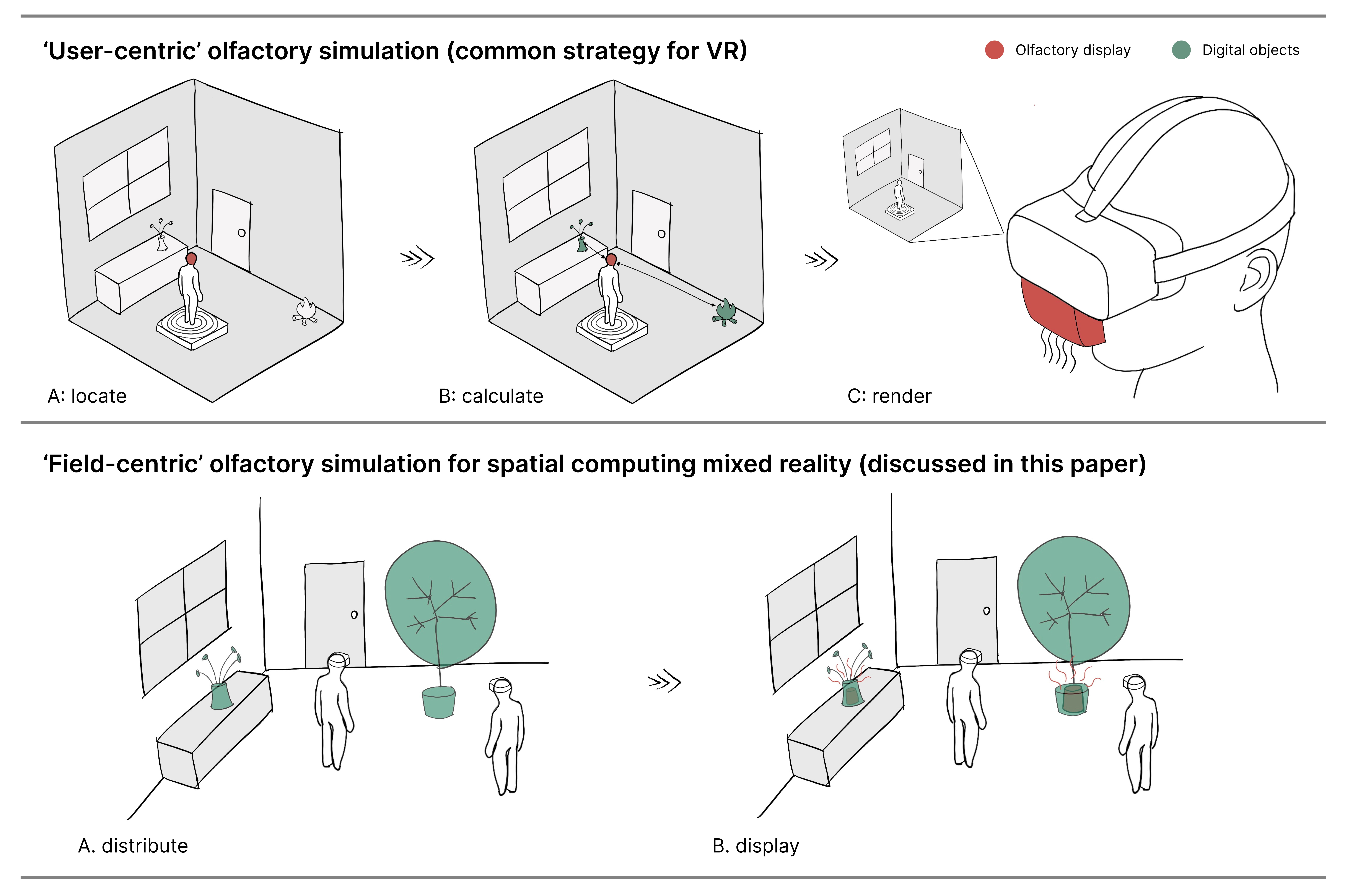 ‘User-centric’ olfactory simulation (common strategy for VR)

Olfactory display

Digital objects

A: locate

B: calculate

C: render

‘Field-centric’ olfactory simulation for spatial computing mixed reality (discussed in this paper)

A. distribute

B. display